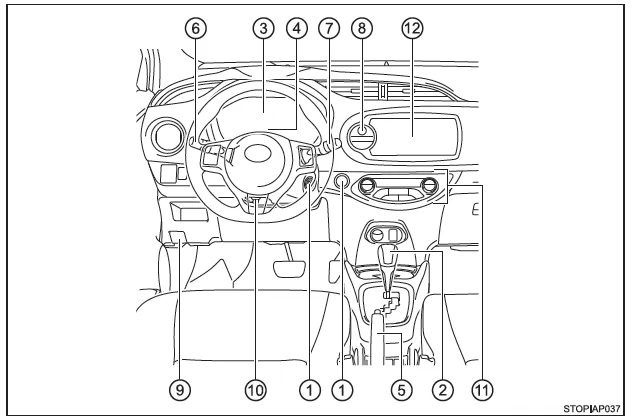 6 3 4 7 8 12

9 10 1 1 5 2 11

STOPIAP037