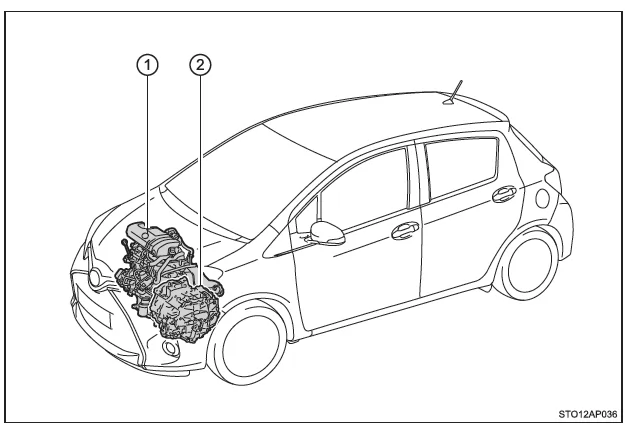 1
2
STO12AP036