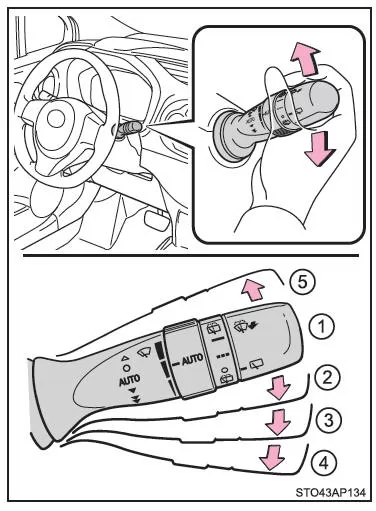 5
1
AUTO
AUTO
2
3
4
STO43AP134