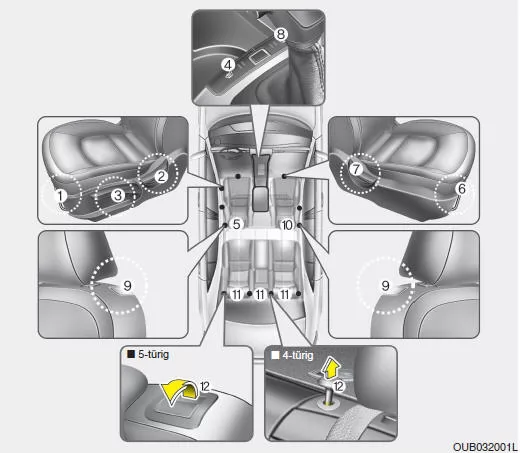 8
4
2
1
3
7
6
5
10
9
9
11 11 11
■ 5-türig
12
■ 4-türig
12
OUB032001L